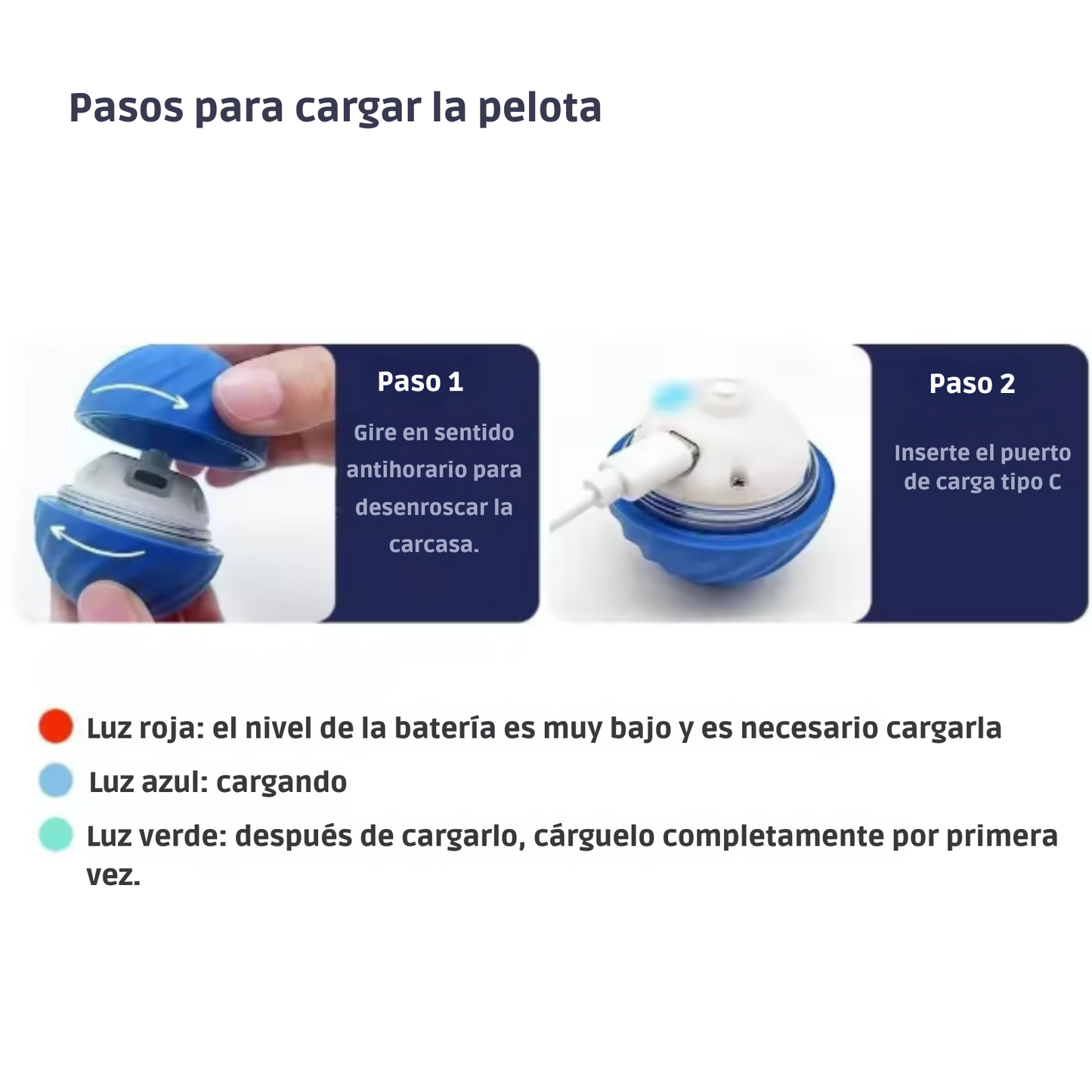 Pasos para cargar la pelota

Paso 1

Gire en sentido antihorario para desenroscar la carcasa.

Paso 2

Inserte el puerto de carga tipo C

Luz roja: el nivel de la batería es muy bajo y es necesario cargarla

Luz azul: cargando

Luz verde: después de cargarlo, cárguelo completamente por primera vez.